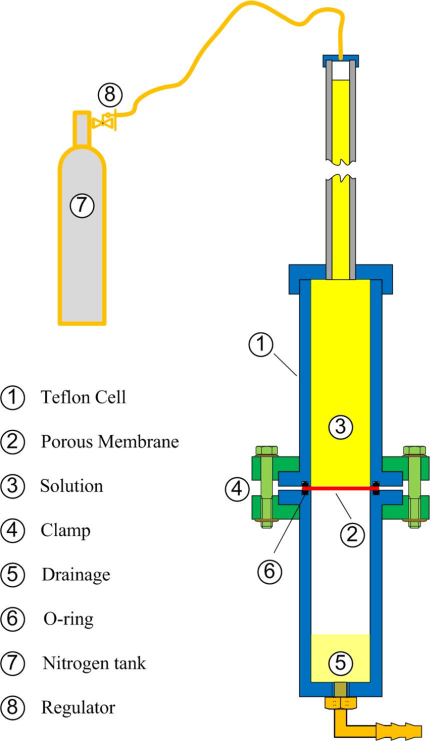 8
7
1
3
4
2
6
5

1 Teflon Cell
2 Porous Membrane
3 Solution
4 Clamp
5 Drainage
6 O-ring
7 Nitrogen tank
8 Regulator